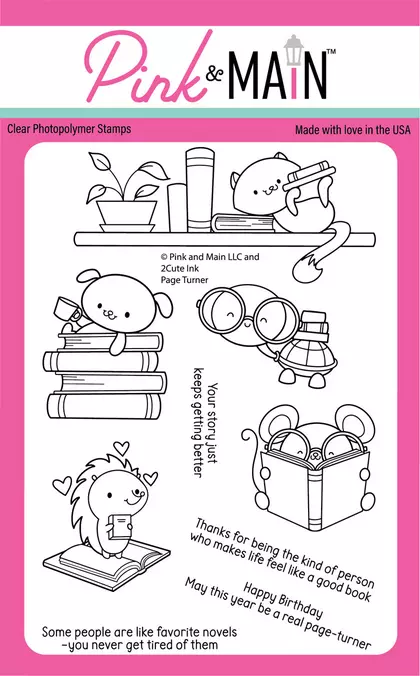 Pink & MAIN™

Clear Photopolymer Stamps

Made with love in the USA

© Pink and Main LLC and 2Cute Ink Page Turner

Your story just keeps getting better

Thanks for being the kind of person who makes life feel like a good book

Happy Birthday
May this year be a real page-turner

Some people are like favorite novels -you never get tired of them